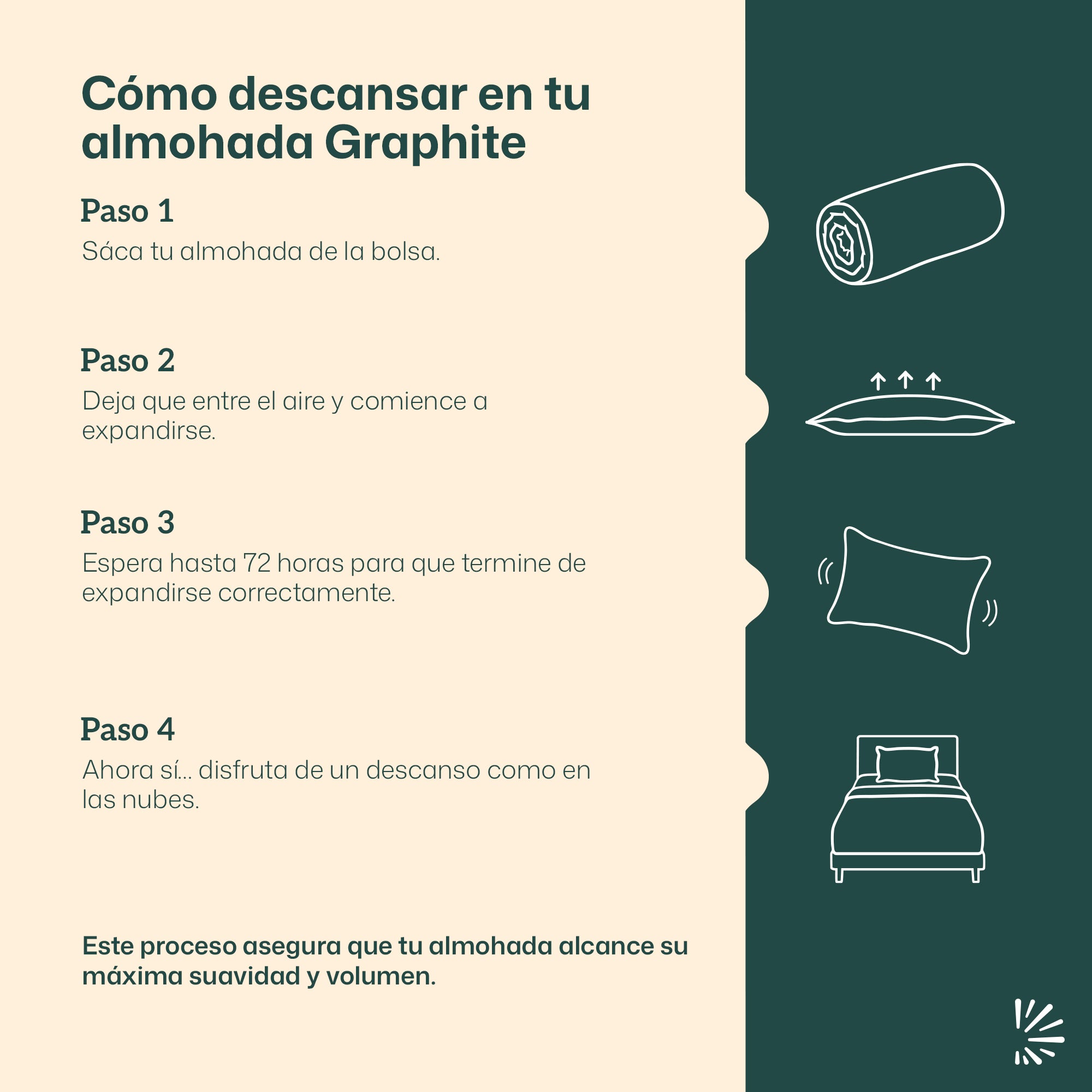 Cómo descansar en tu almohada Graphite

Paso 1
Sáca tu almohada de la bolsa.

Paso 2
Deja que entre el aire y comience a expandirse.

Paso 3
Espera hasta 72 horas para que termine de expandirse correctamente.

Paso 4
Ahora sí... disfruta de un descanso como en las nubes.

Este proceso asegura que tu almohada alcance su máxima suavidad y volumen.