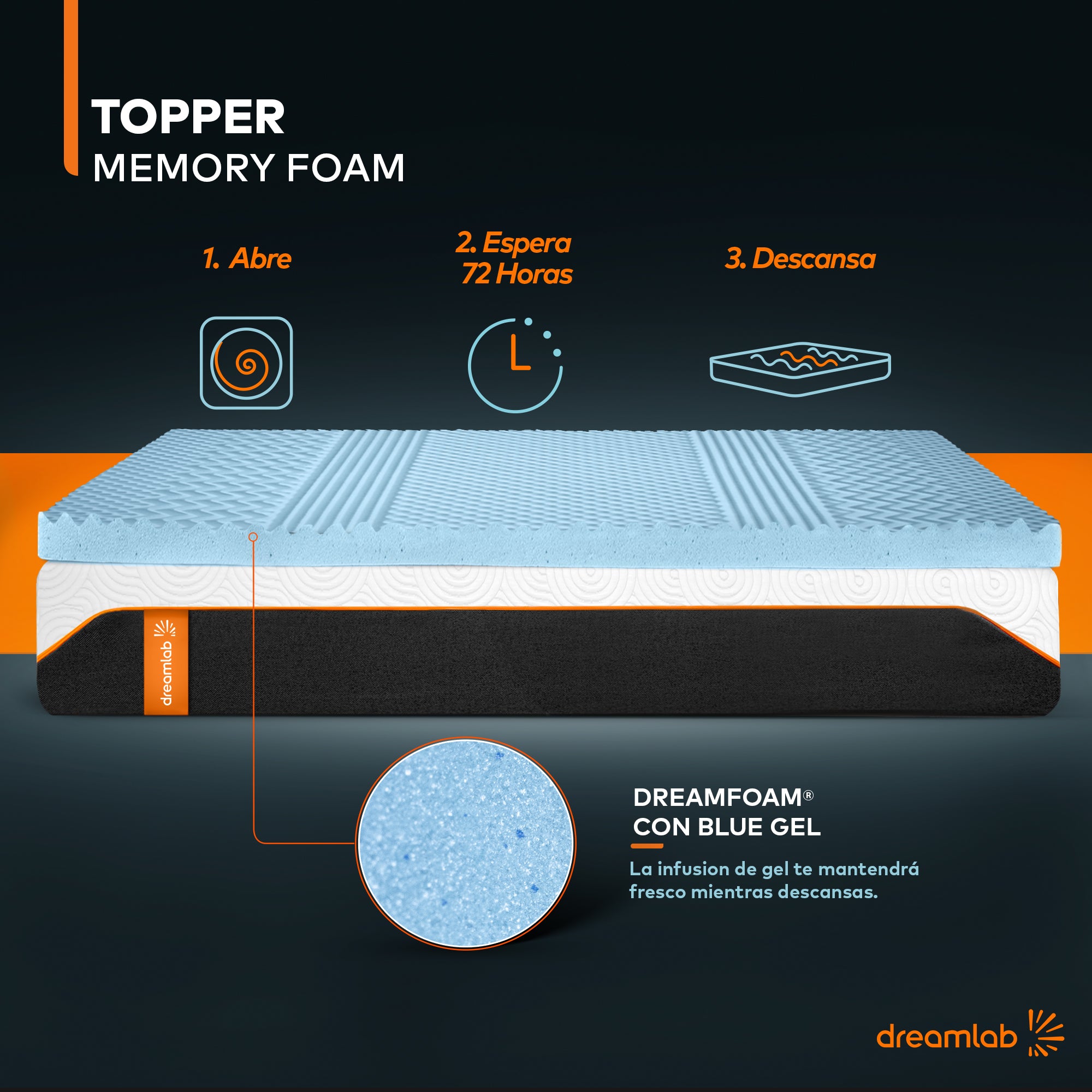 TOPPER
MEMORY FOAM

1. Abre

2. Espera
72 Horas

3. Descansa

dreamlab

DREAMFOAM®
CON BLUE GEL

La infusion de gel te mantendrá fresco mientras descansas.

dreamlab