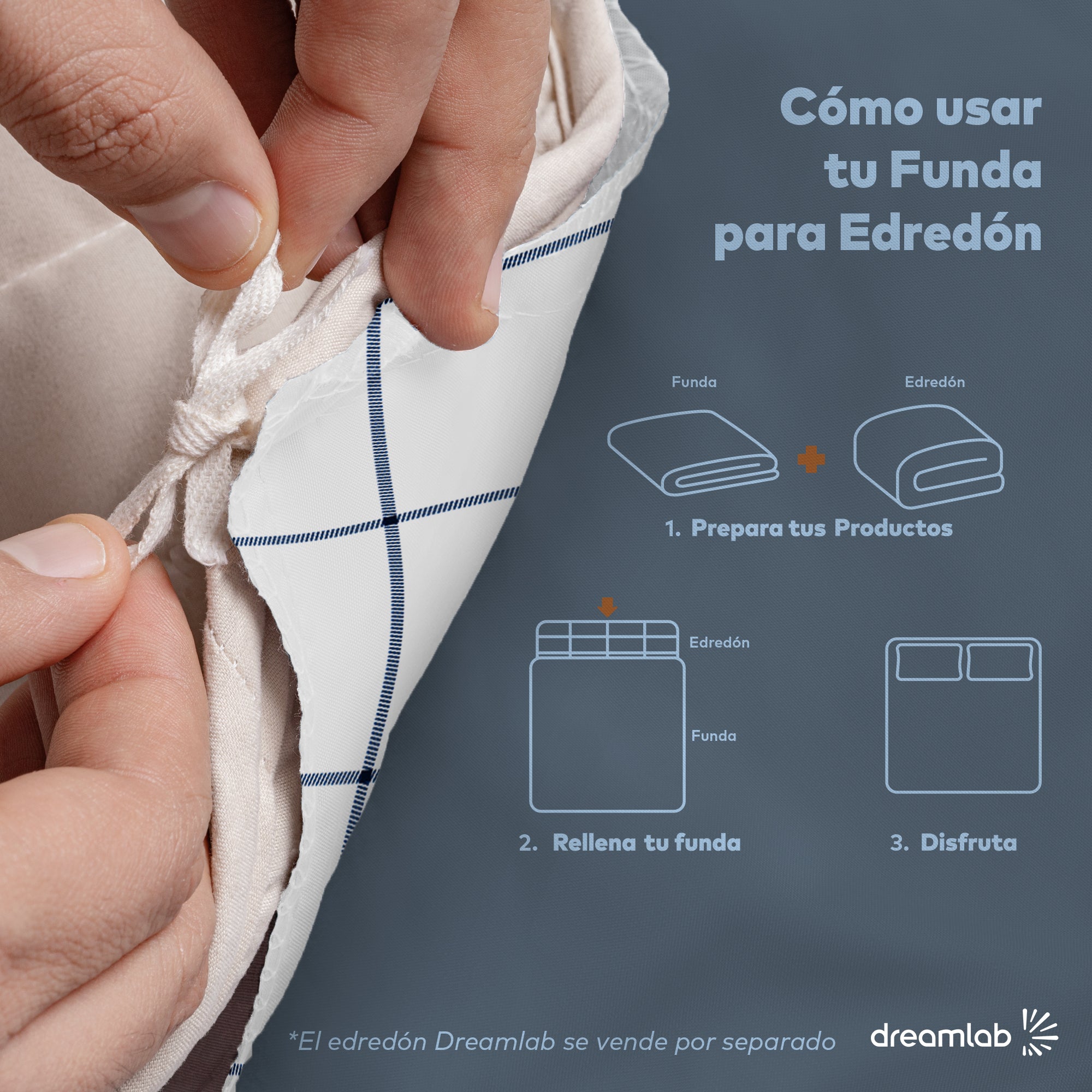 Cómo usar tu Funda para Edredón

Funda

Edredón

1. Prepara tus Productos

Edredón

Funda

2. Rellena tu funda

3. Disfruta

*El edredón Dreamlab se vende por separado

dreamlab