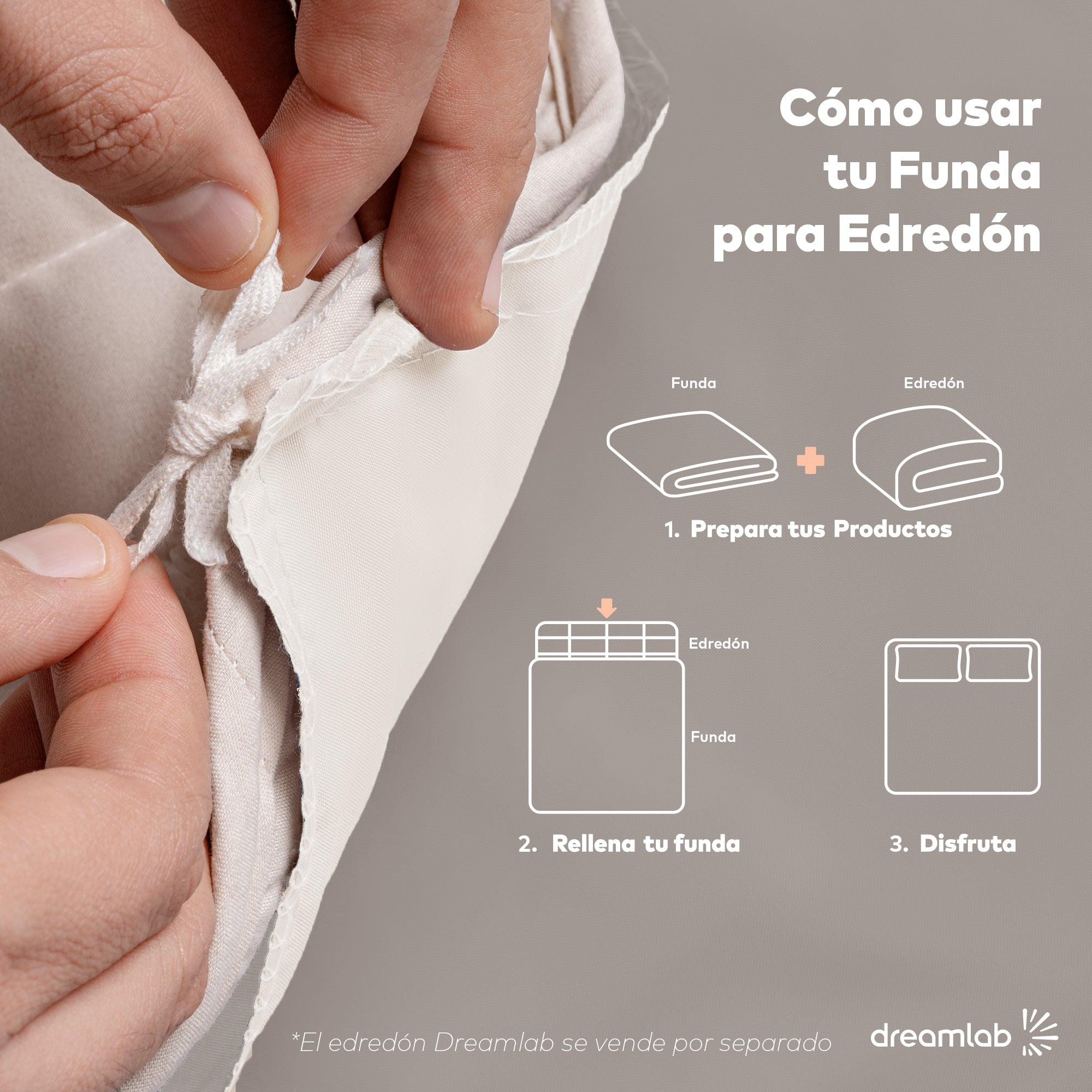 Cómo usar tu Funda para Edredón

Funda

Edredón

1. Prepara tus Productos

Edredón

Funda

2. Rellena tu funda

3. Disfruta

*El edredón Dreamlab se vende por separado

dreamlab